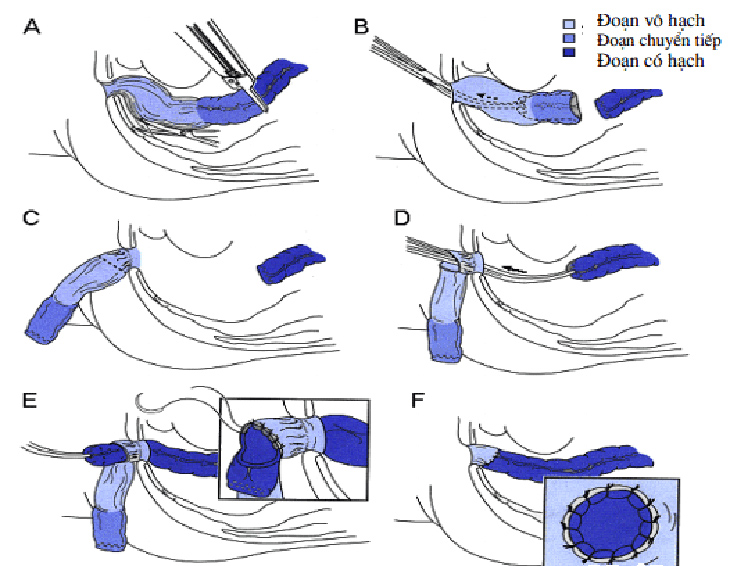 A

B

Đoạn vô hạch
Đoạn chuyển tiếp
Đoạn có hạch

C

D

E

F